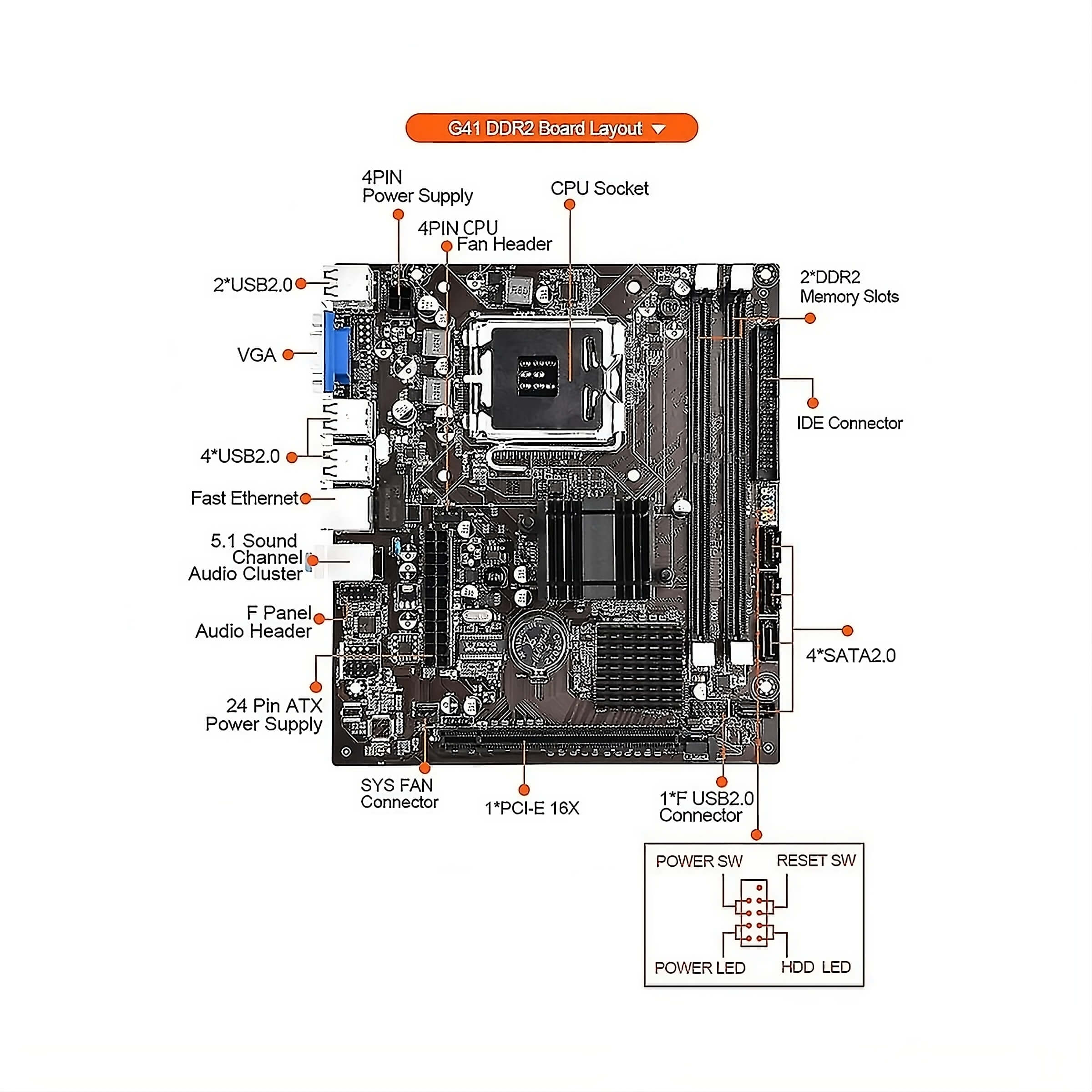 G41 DDR2 Board Layout

4PIN
Power Supply

CPU Socket

4PIN CPU
Fan Header

2*USB2.0

2*DDR2
Memory Slots

VGA

IDE Connector

4*USB2.0

Fast Ethernet

5.1 Sound
Channel
Audio Cluster

F Panel
Audio Header

4*SATA2.0

24 Pin ATX
Power Supply

SYS FAN
Connector

1*PCI-E 16X

1*F USB2.0
Connector

POWER SW
RESET SW
POWER LED
HDD LED